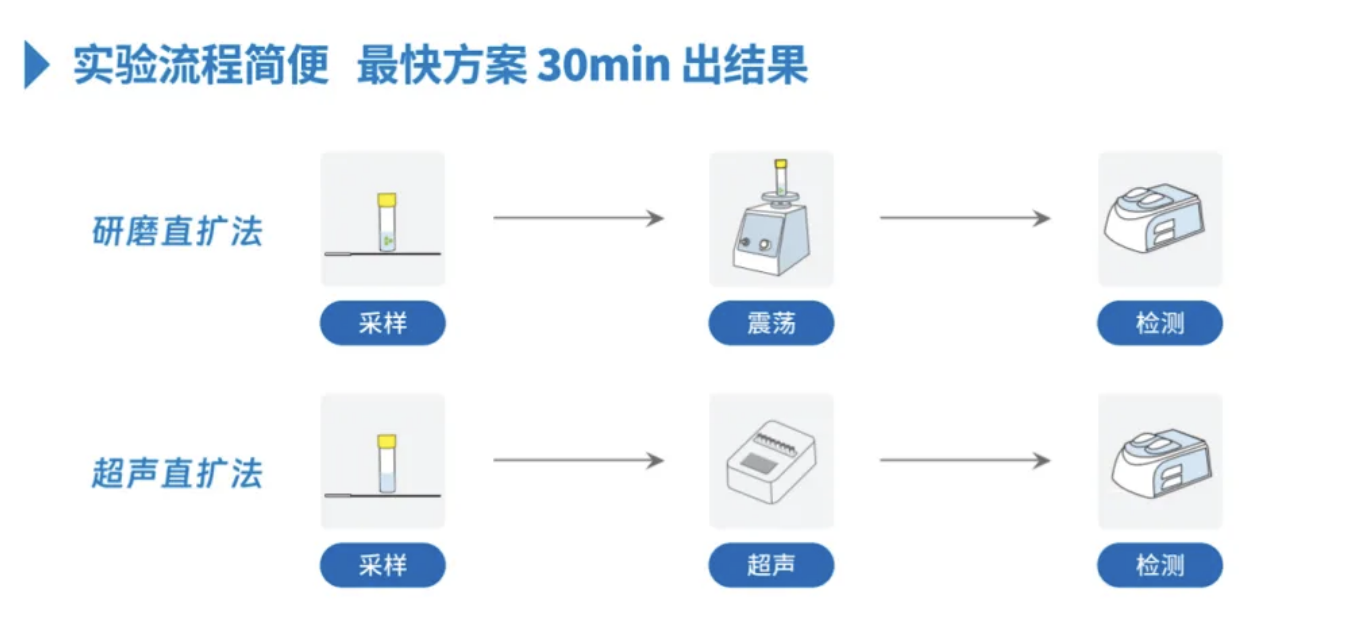 实验流程简便 最快方案 30min 出结果

研磨直扩法

采样

震荡

检测

超声直扩法

采样

超声

检测